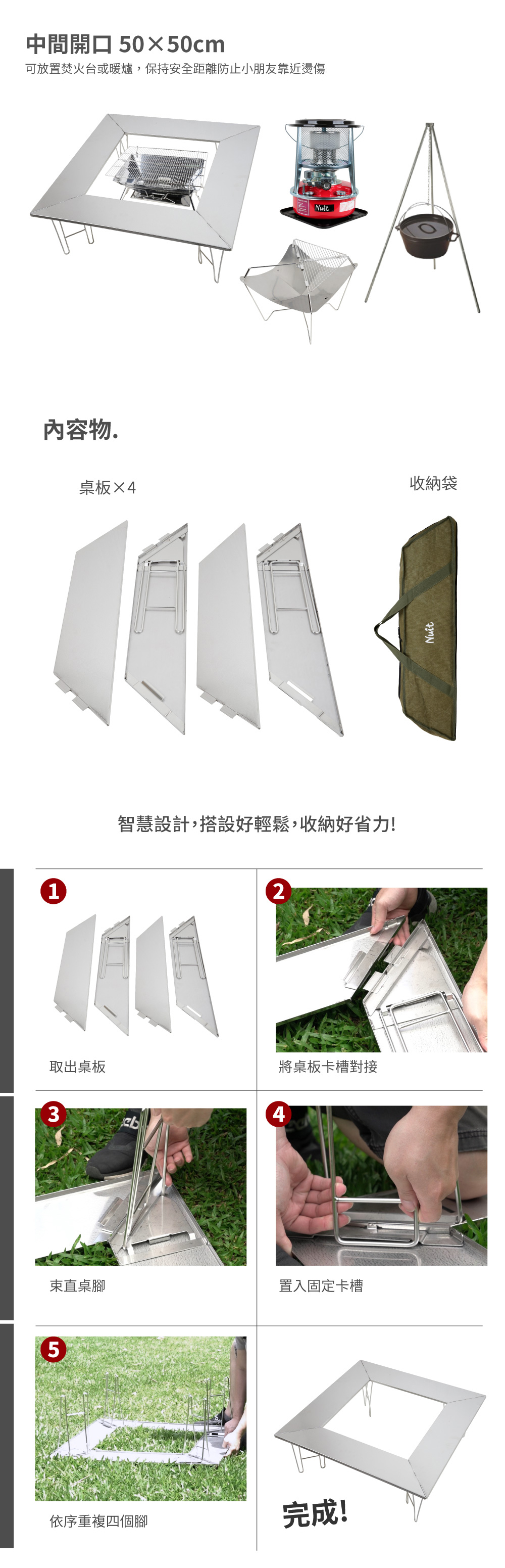 中間開口 50×50cm

可放置焚火台或暖爐，保持安全距離防止小朋友靠近燙傷

Nuit

內容物.

桌板×4

收納袋

Nuit

智慧設計，搭設好輕鬆，收納好省力！

1

取出桌板

2

將桌板卡槽對接

3

束直桌腳

4

置入固定卡槽

5

依序重複四個腳

完成！